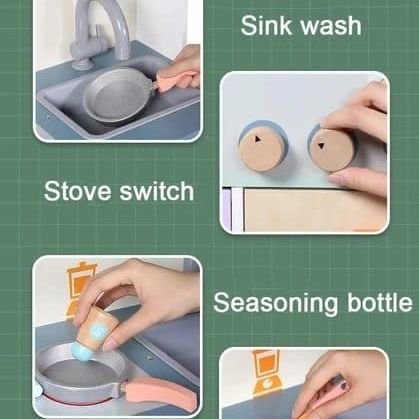 Sink wash

Stove switch

Seasoning bottle