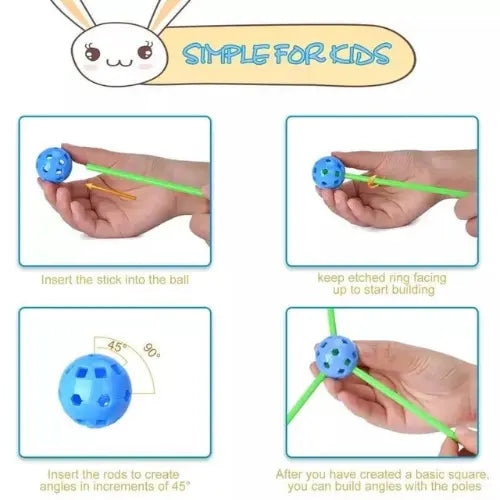 SIMPLE FOR KIDS

Insert the stick into the ball

keep etched ring facing up to start building

45° 90°

Insert the rods to create angles in increments of 45°

After you have created a basic square, you can build angles with the poles